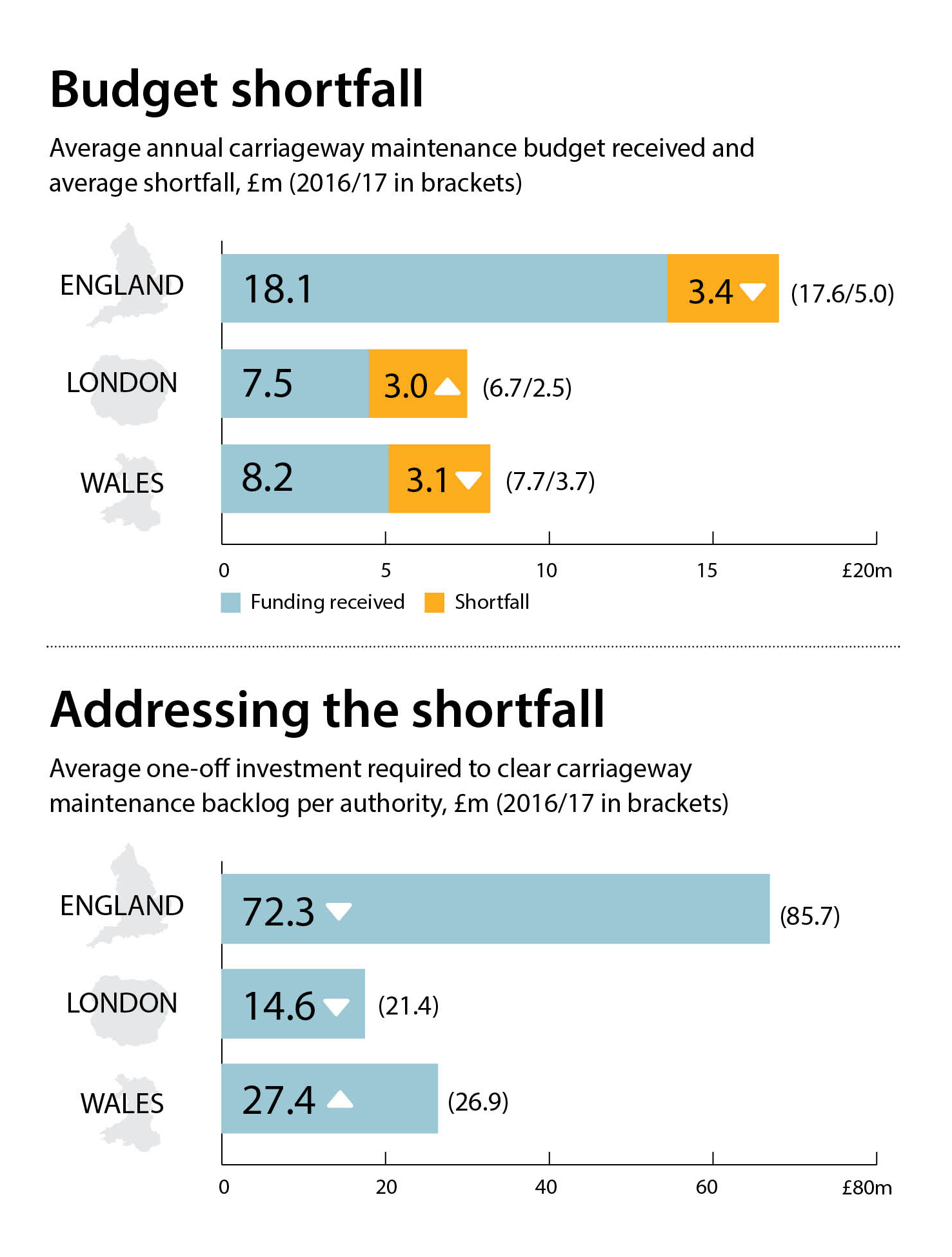 Budget shortfall

Average annual carriageway maintenance budget received and average shortfall, £m (2016/17 in brackets)

ENGLAND 18.1 3.4 (17.6/5.0)

LONDON 7.5 3.0 (6.7/2.5)

WALES 8.2 3.1 (7.7/3.7)

0 5 10 15 £20m

Funding received Shortfall

Addressing the shortfall

Average one-off investment required to clear carriageway maintenance backlog per authority, £m (2016/17 in brackets)

ENGLAND 72.3 (85.7)

LONDON 14.6 (21.4)

WALES 27.4 (26.9)

0 20 40 60 £80m