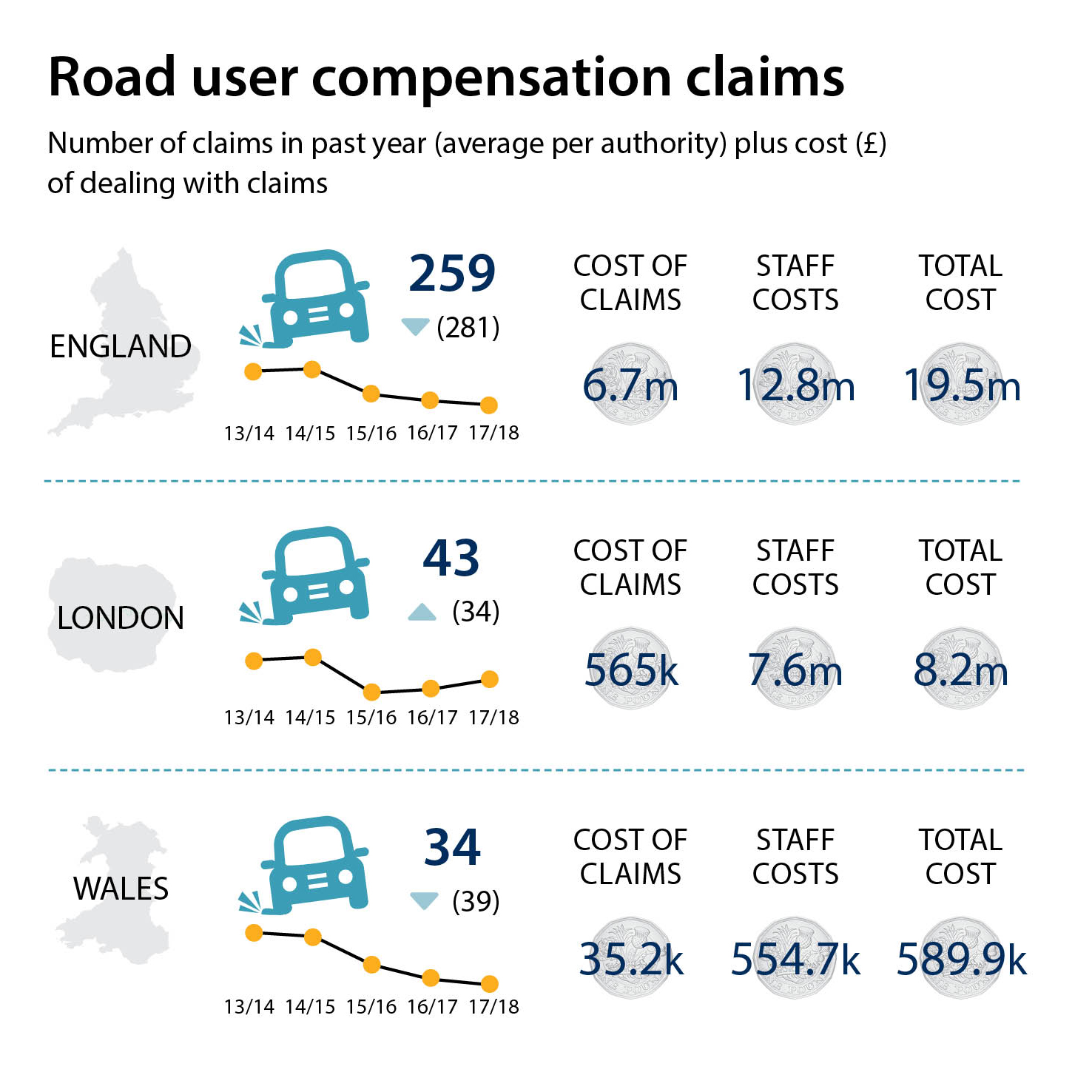 Road user compensation claims

Number of claims in past year (average per authority) plus cost (£) of dealing with claims

ENGLAND

259
(281)

13/14 14/15 15/16 16/17 17/18

COST OF CLAIMS
6.7m

STAFF COSTS
12.8m

TOTAL COST
19.5m

LONDON

43
(34)

13/14 14/15 15/16 16/17 17/18

COST OF CLAIMS
565k

STAFF COSTS
7.6m

TOTAL COST
8.2m

WALES

34
(39)

13/14 14/15 15/16 16/17 17/18

COST OF CLAIMS
35.2k

STAFF COSTS
554.7k

TOTAL COST
589.9k