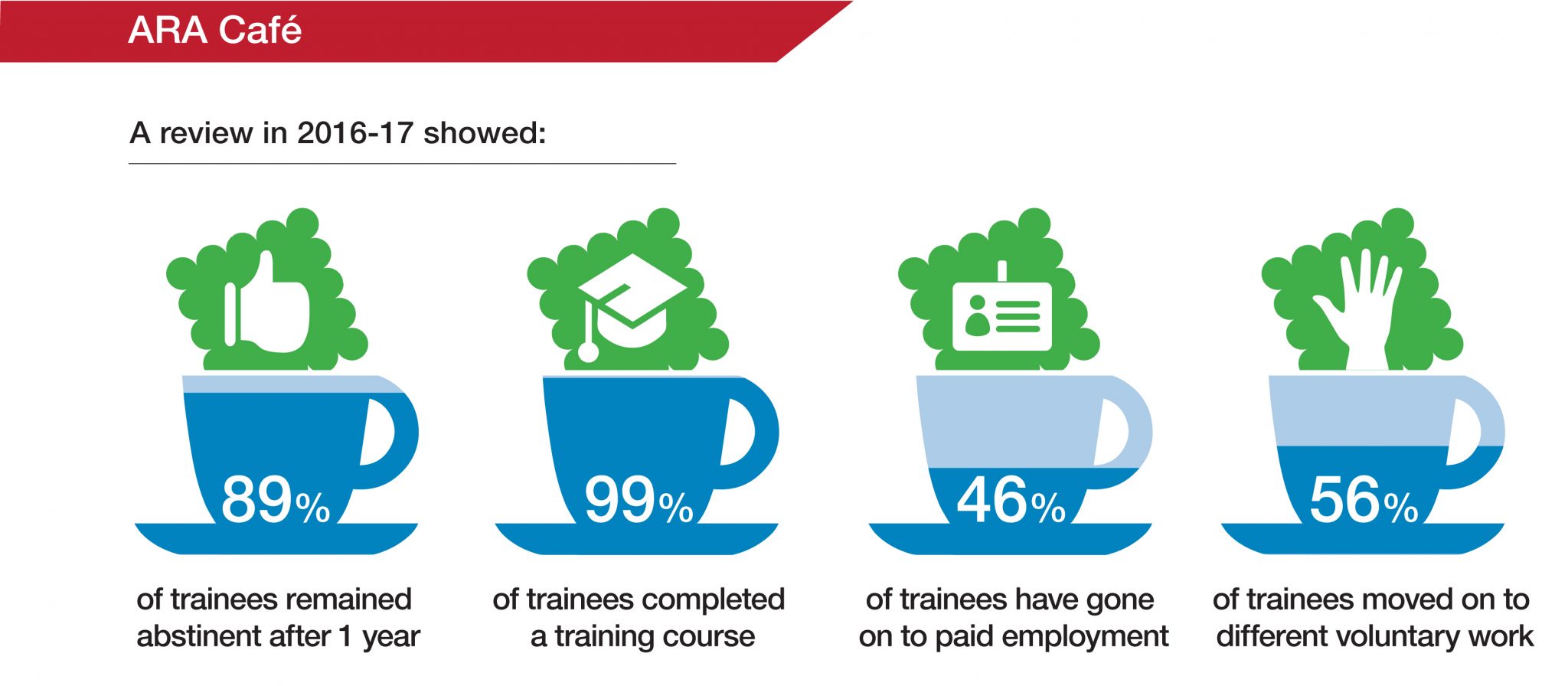 ARA Café

A review in 2016-17 showed:

89%

of trainees remained abstinent after 1 year

99%

of trainees completed a training course

46%

of trainees have gone on to paid employment

56%

of trainees moved on to different voluntary work