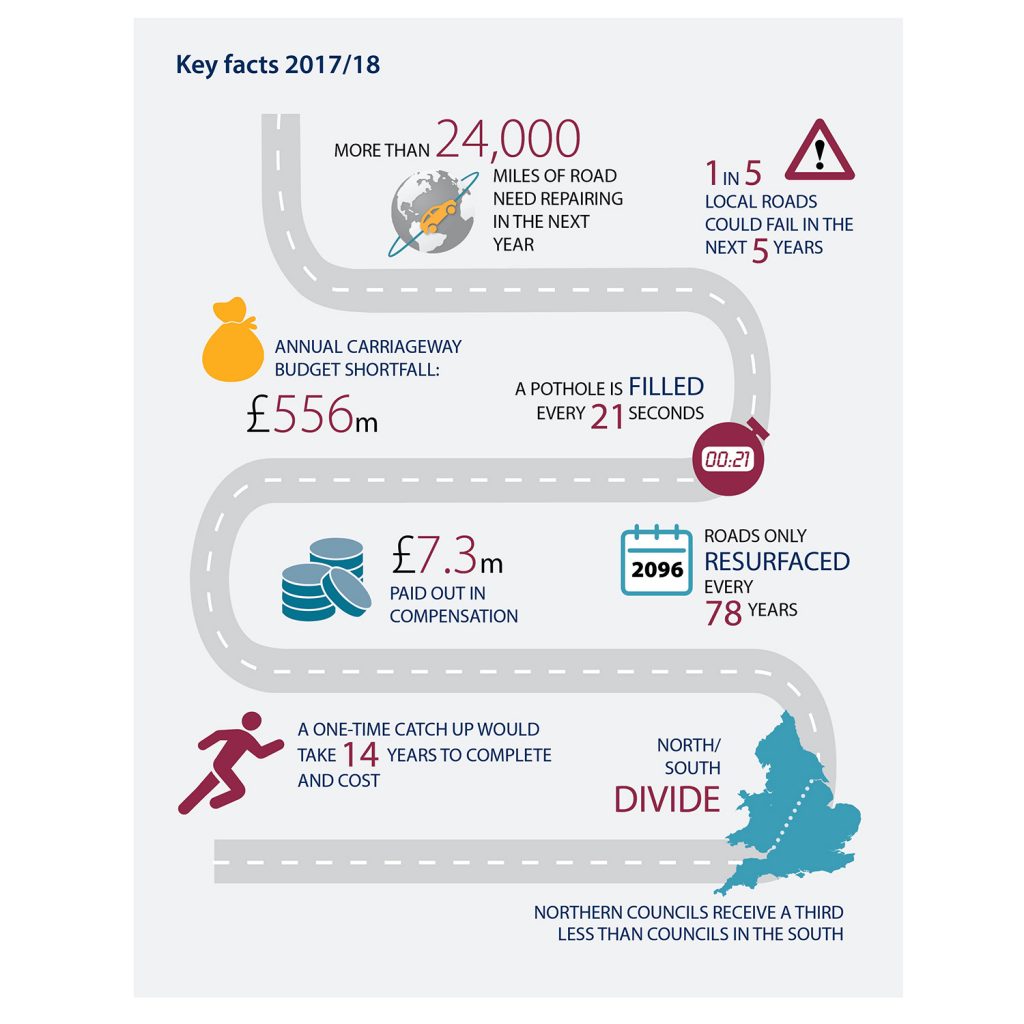 Key facts 2017/18

MORE THAN 24,000 MILES OF ROAD NEED REPAIRING IN THE NEXT YEAR

1 IN 5 LOCAL ROADS COULD FAIL IN THE NEXT 5 YEARS

ANNUAL CARRIAGEWAY BUDGET SHORTFALL:

£556m

A POTHOLE IS FILLED EVERY 21 SECONDS

00:21

£7.3m PAID OUT IN COMPENSATION

2096

ROADS ONLY RESURFACED EVERY 78 YEARS

A ONE-TIME CATCH UP WOULD TAKE 14 YEARS TO COMPLETE AND COST

NORTH/ SOUTH DIVIDE

NORTHERN COUNCILS RECEIVE A THIRD LESS THAN COUNCILS IN THE SOUTH